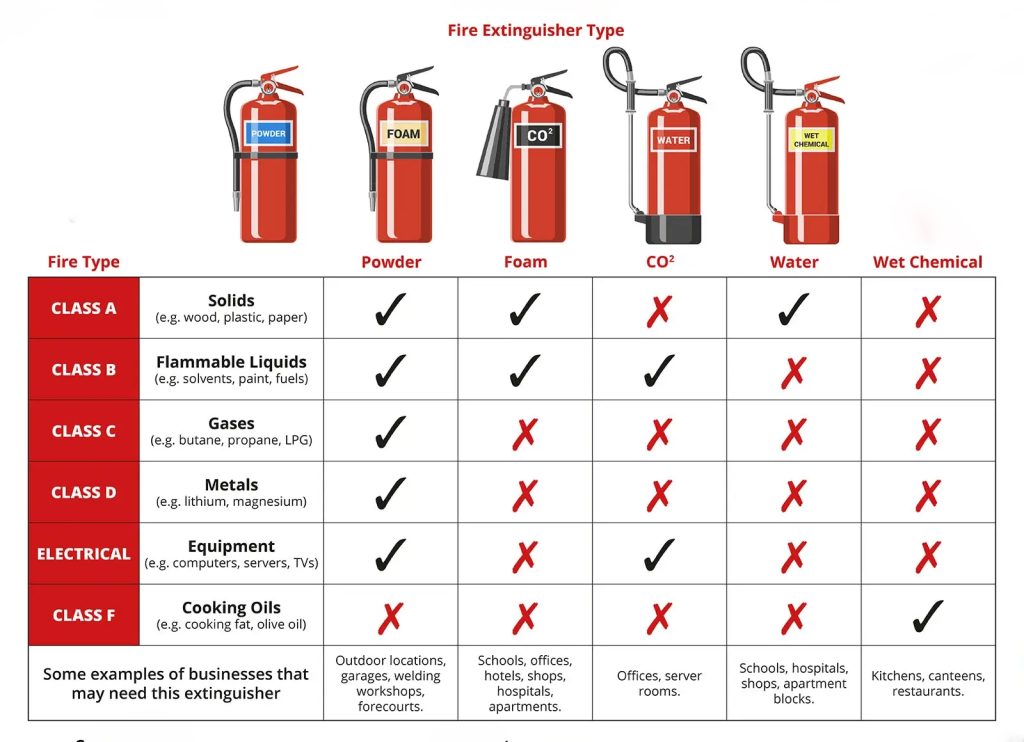 Fire Extinguisher Type

POWDER

FOAM

$CO^2$

WATER

WET CHEMICAL

| Fire Type | | Powder | Foam | $CO^2$ | Water | Wet Chemical |
|---|---|---|---|---|---|---|
| CLASS A | Solids (e.g. wood, plastic, paper) | ✓ | ✓ | ✗ | ✓ | ✗ |
| CLASS B | Flammable Liquids (e.g. solvents, paint, fuels) | ✓ | ✓ | ✓ | ✗ | ✗ |
| CLASS C | Gases (e.g. butane, propane, LPG) | ✓ | ✗ | ✗ | ✗ | ✗ |
| CLASS D | Metals (e.g. lithium, magnesium) | ✓ | ✗ | ✗ | ✗ | ✗ |
| ELECTRICAL | Equipment (e.g. computers, servers, TVs) | ✓ | ✗ | ✓ | ✗ | ✗ |
| CLASS F | Cooking Oils (e.g. cooking fat, olive oil) | ✗ | ✗ | ✗ | ✗ | ✓ |
| Some examples of businesses that may need this extinguisher | | Outdoor locations, garages, welding workshops, forecourts. | Schools, offices, hotels, shops, hospitals, apartments. | Offices, server rooms. | Schools, hospitals, shops, apartment blocks. | Kitchens, canteens, restaurants. |